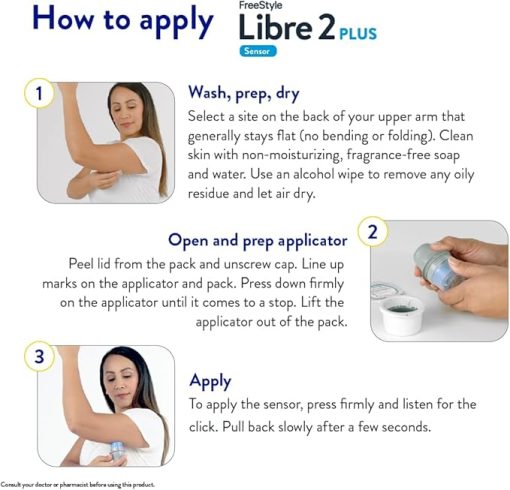 How to apply FreeStyle Libre 2 PLUS Sensor

1

Wash, prep, dry

Select a site on the back of your upper arm that generally stays flat (no bending or folding). Clean skin with non-moisturizing, fragrance-free soap and water. Use an alcohol wipe to remove any oily residue and let air dry.

2

Open and prep applicator

Peel lid from the pack and unscrew cap. Line up marks on the applicator and pack. Press down firmly on the applicator until it comes to a stop. Lift the applicator out of the pack.

3

Apply

To apply the sensor, press firmly and listen for the click. Pull back slowly after a few seconds.

Consult your doctor or pharmacist before using this product.