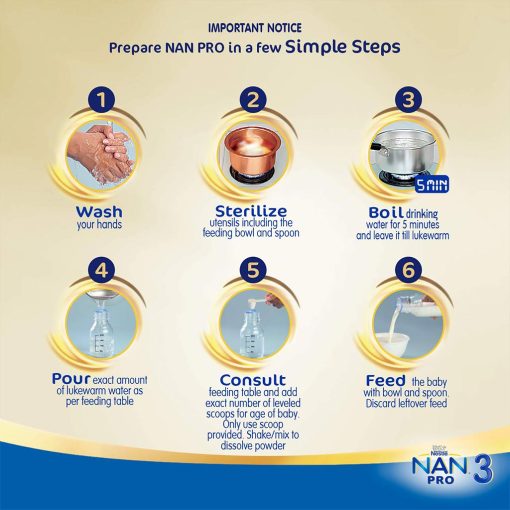 IMPORTANT NOTICE
Prepare NAN PRO in a few Simple Steps

1
Wash your hands

2
Sterilize utensils including the feeding bowl and spoon

3
5 MIN
Boil drinking water for 5 minutes and leave it till lukewarm

4
Pour exact amount of lukewarm water as per feeding table

5
Consult feeding table and add exact number of leveled scoops for age of baby. Only use scoop provided. Shake/mix to dissolve powder

6
Feed the baby with bowl and spoon. Discard leftover feed

Nestlé
NAN PRO 3