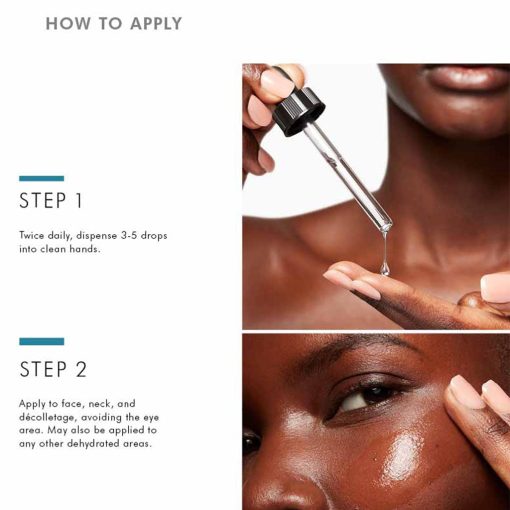 HOW TO APPLY

STEP 1

Twice daily, dispense 3-5 drops into clean hands.

STEP 2

Apply to face, neck, and décolletage, avoiding the eye area. May also be applied to any other dehydrated areas.