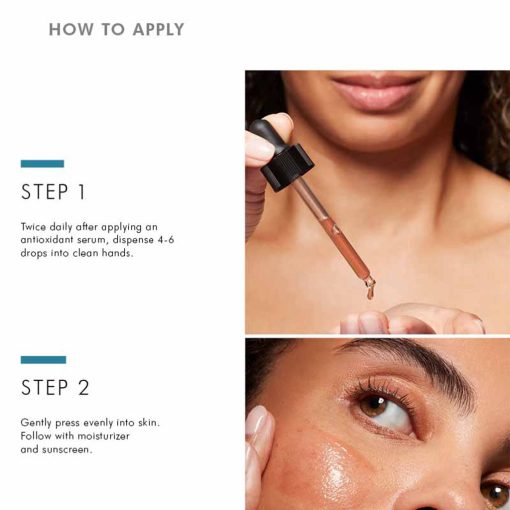 HOW TO APPLY

STEP 1

Twice daily after applying an antioxidant serum, dispense 4-6 drops into clean hands.

STEP 2

Gently press evenly into skin. Follow with moisturizer and sunscreen.