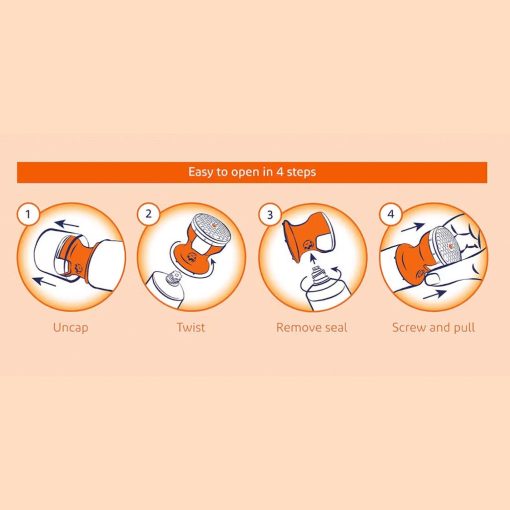 Easy to open in 4 steps

1

Uncap

2

Twist

3

Remove seal

4

Screw and pull