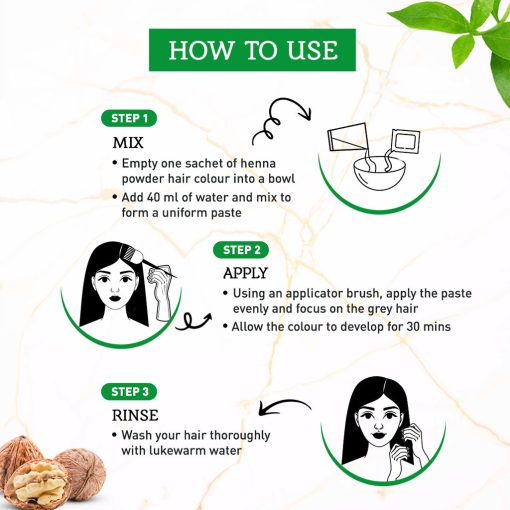 HOW TO USE

STEP 1

MIX

• Empty one sachet of henna powder hair colour into a bowl

• Add 40 ml of water and mix to form a uniform paste

STEP 2

APPLY

• Using an applicator brush, apply the paste evenly and focus on the grey hair

• Allow the colour to develop for 30 mins

STEP 3

RINSE

• Wash your hair thoroughly with lukewarm water