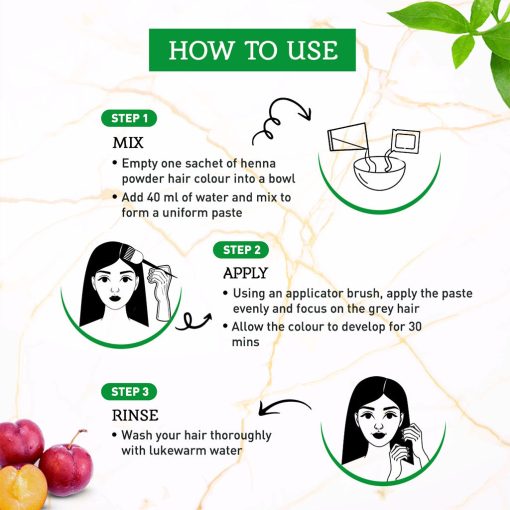 HOW TO USE

STEP 1

MIX

• Empty one sachet of henna powder hair colour into a bowl

• Add 40 ml of water and mix to form a uniform paste

STEP 2

APPLY

• Using an applicator brush, apply the paste evenly and focus on the grey hair

• Allow the colour to develop for 30 mins

STEP 3

RINSE

• Wash your hair thoroughly with lukewarm water