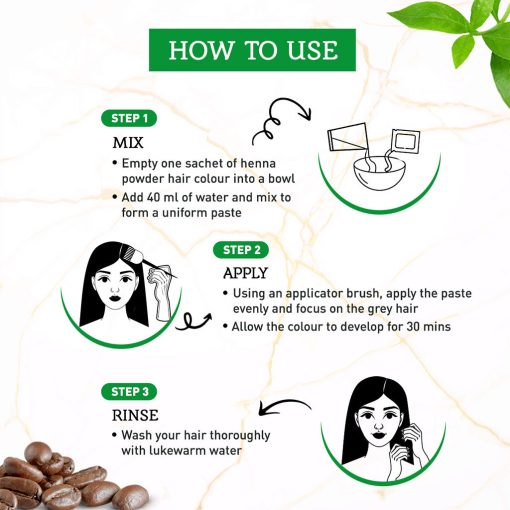 HOW TO USE

STEP 1

MIX

• Empty one sachet of henna powder hair colour into a bowl

• Add 40 ml of water and mix to form a uniform paste

STEP 2

APPLY

• Using an applicator brush, apply the paste evenly and focus on the grey hair

• Allow the colour to develop for 30 mins

STEP 3

RINSE

• Wash your hair thoroughly with lukewarm water