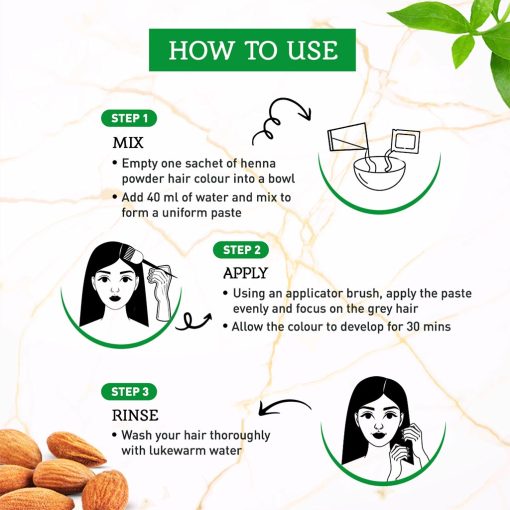 HOW TO USE

STEP 1

MIX

• Empty one sachet of henna powder hair colour into a bowl

• Add 40 ml of water and mix to form a uniform paste

STEP 2

APPLY

• Using an applicator brush, apply the paste evenly and focus on the grey hair

• Allow the colour to develop for 30 mins

STEP 3

RINSE

• Wash your hair thoroughly with lukewarm water