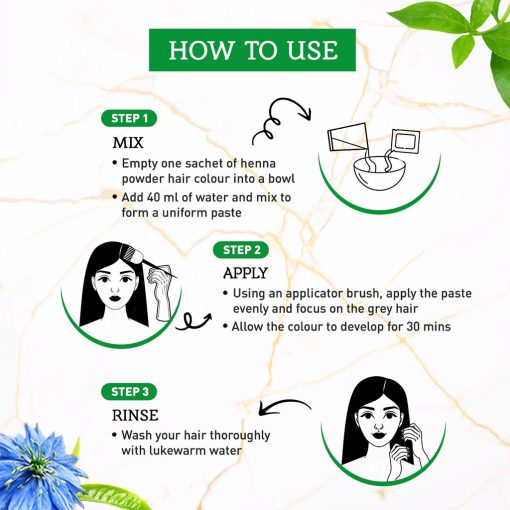 HOW TO USE

STEP 1

MIX

• Empty one sachet of henna powder hair colour into a bowl

• Add 40 ml of water and mix to form a uniform paste

STEP 2

APPLY

• Using an applicator brush, apply the paste evenly and focus on the grey hair

• Allow the colour to develop for 30 mins

STEP 3

RINSE

• Wash your hair thoroughly with lukewarm water