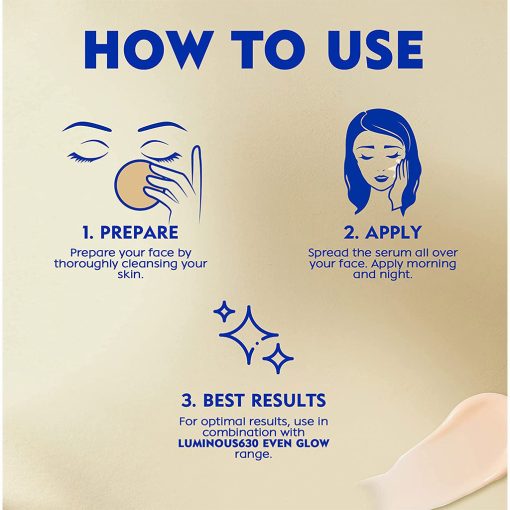 HOW TO USE

1. PREPARE
Prepare your face by thoroughly cleansing your skin.

2. APPLY
Spread the serum all over your face. Apply morning and night.

3. BEST RESULTS
For optimal results, use in combination with LUMINOUS630 EVEN GLOW range.