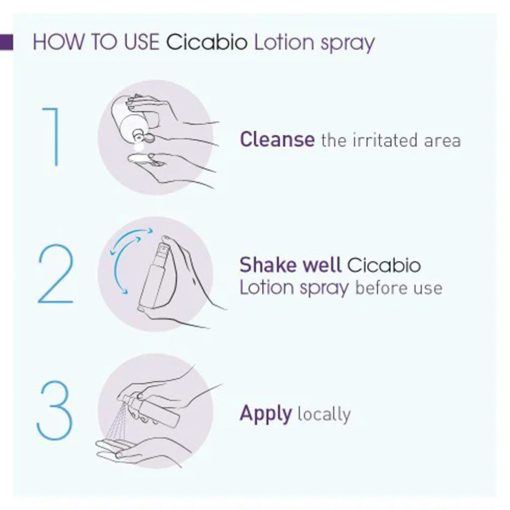 HOW TO USE Cicabio Lotion spray

1

Cleanse the irritated area

2

Shake well Cicabio Lotion spray before use

3

Apply locally