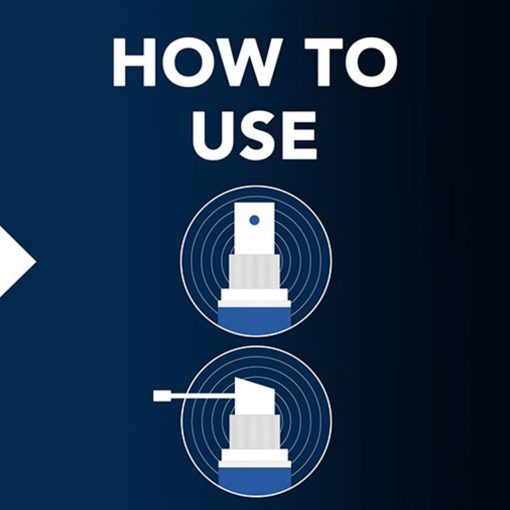 HOW TO
USE