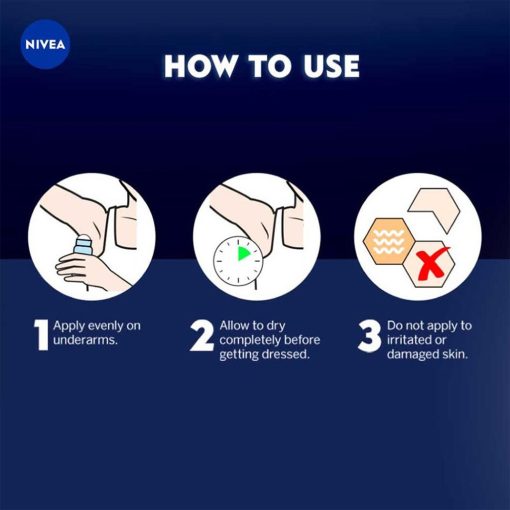 NIVEA

HOW TO USE

1 Apply evenly on underarms.

2 Allow to dry completely before getting dressed.

3 Do not apply to irritated or damaged skin.