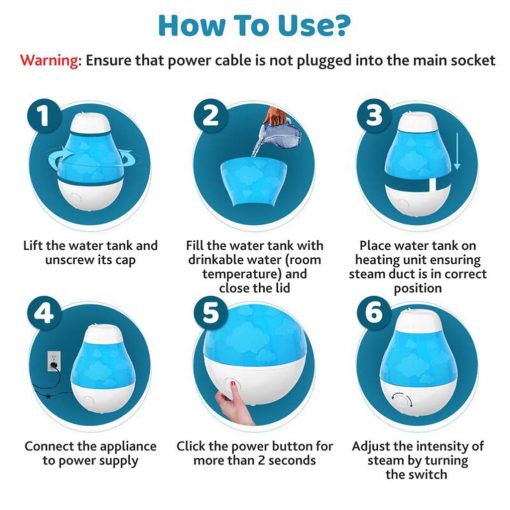 How To Use?

Warning: Ensure that power cable is not plugged into the main socket

1

Lift the water tank and unscrew its cap

2

Fill the water tank with drinkable water (room temperature) and close the lid

3

Place water tank on heating unit ensuring steam duct is in correct position

4

Connect the appliance to power supply

5

Click the power button for more than 2 seconds

6

Adjust the intensity of steam by turning the switch